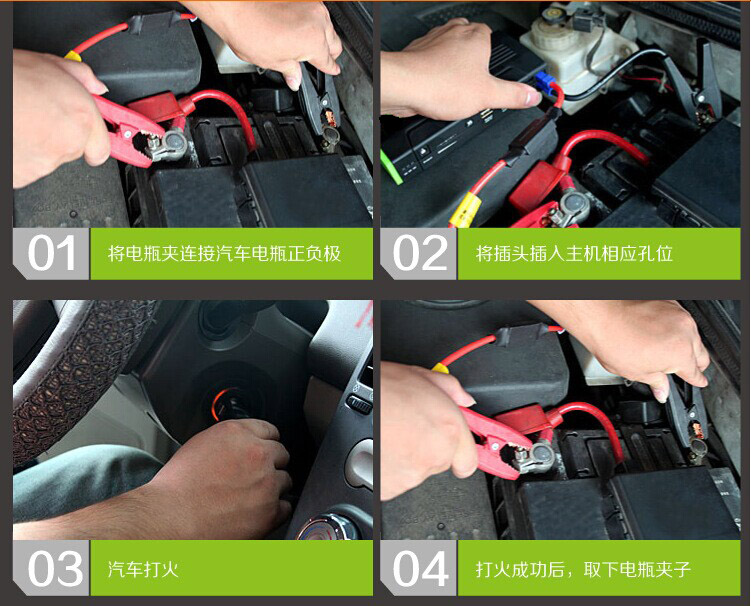 01 将电瓶夹连接汽车电瓶正负极

02 将插头插入主机相应孔位

03 汽车打火

04 打火成功后，取下电瓶夹子